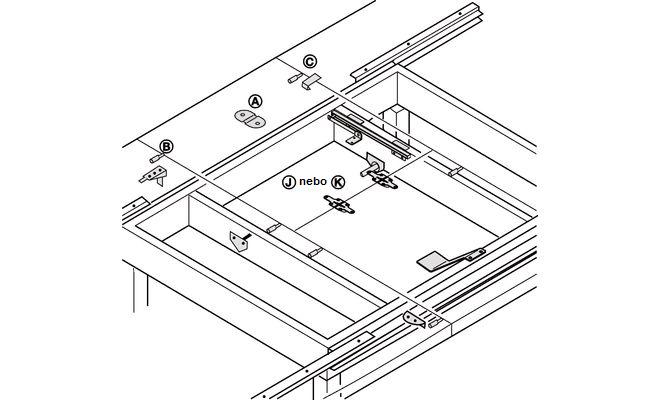 C
A
B
J nebo K